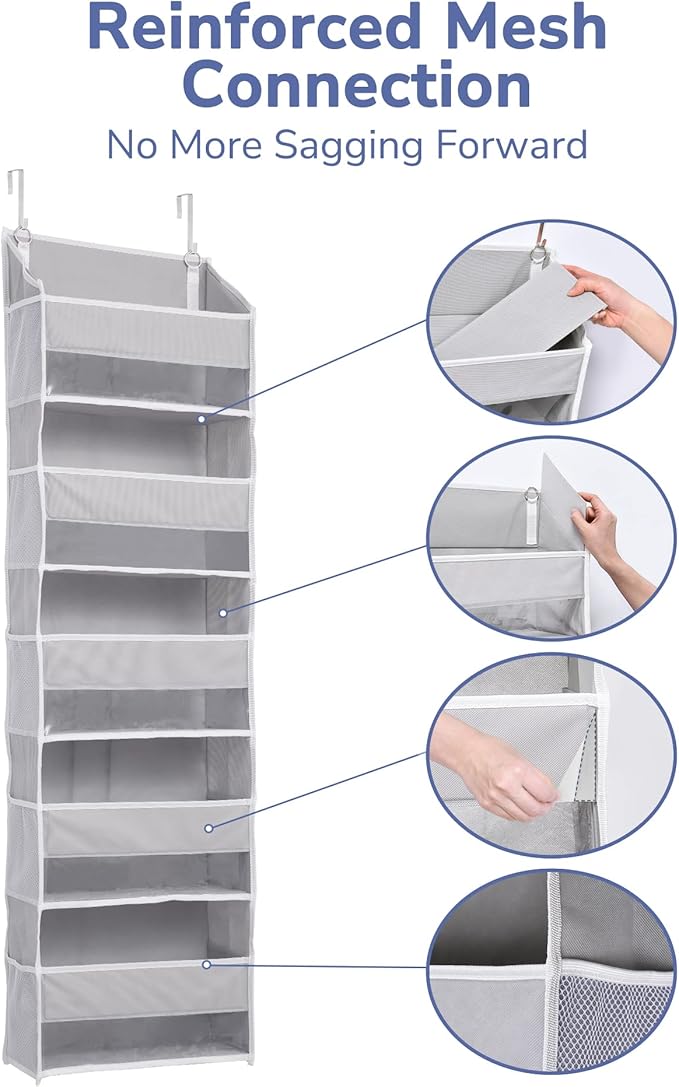 Reinforced Mesh Connection
No More Sagging Forward