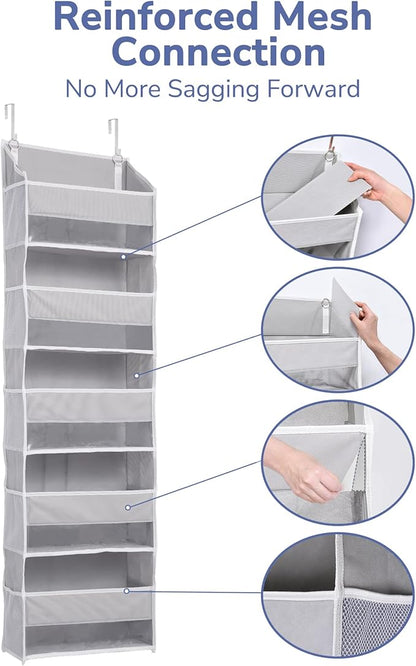 Reinforced Mesh Connection
No More Sagging Forward